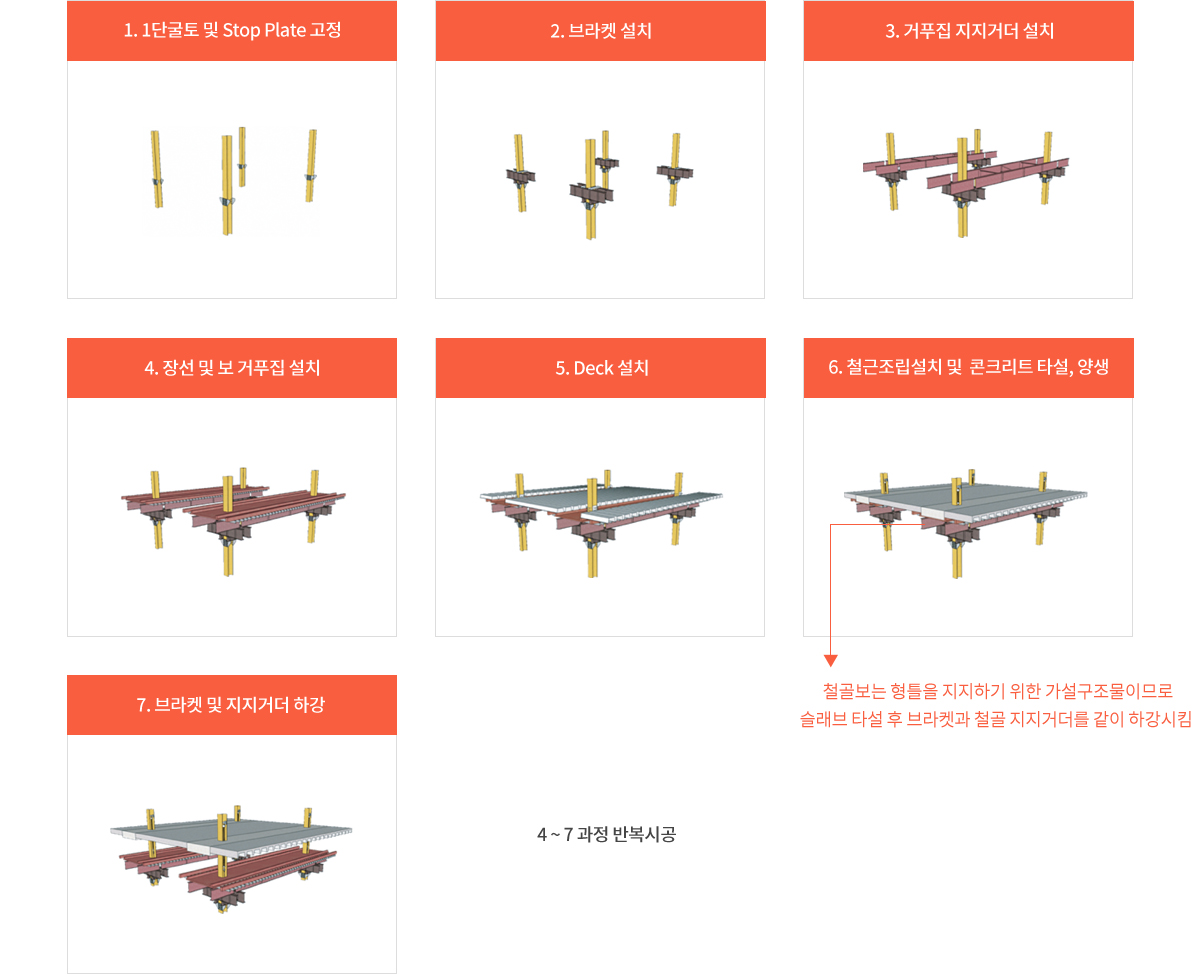 1. 1단굴토 및 Stop Plate 고정

2. 브라켓 설치

3. 거푸집 지지거더 설치

4. 장선 및 보 거푸집 설치

5. Deck 설치

6. 철근조립설치 및 콘크리트 타설, 양생

철골보는 형틀을 지지하기 위한 가설구조물이므로 슬래브 타설 후 브라켓과 철골 지지거더를 같이 하강시킴

7. 브라켓 및 지지거더 하강

4 ~ 7 과정 반복시공